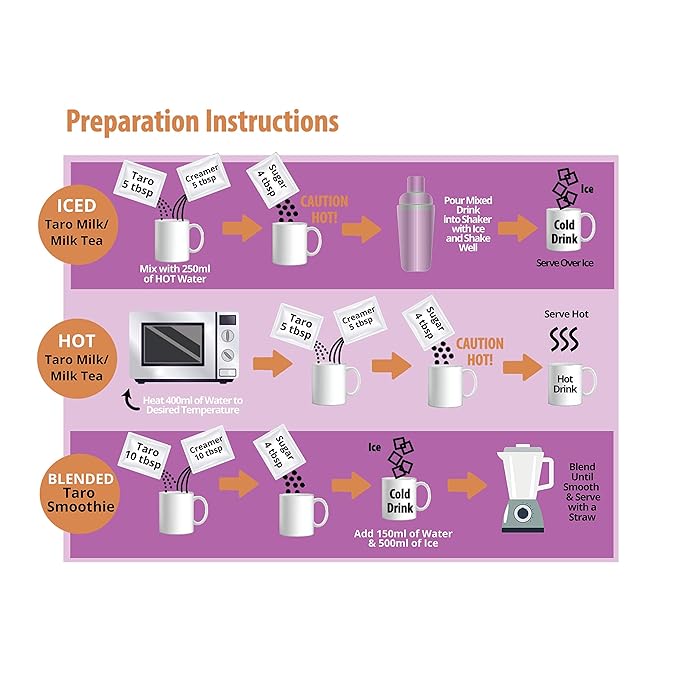 Preparation Instructions

ICED
Taro Milk/
Milk Tea

Taro
5 tbsp

Creamer
5 tbsp

Mix with 250ml of HOT Water

Sugar
4 tbsp

CAUTION
HOT!

Pour Mixed Drink into Shaker with Ice and Shake Well

Ice

Cold
Drink

Serve Over Ice

HOT
Taro Milk/
Milk Tea

Heat 400ml of Water to Desired Temperature

Taro
5 tbsp

Creamer
5 tbsp

Sugar
4 tbsp

CAUTION
HOT!

Serve Hot

Hot
Drink

BLENDED
Taro
Smoothie

Taro
10 tbsp

Creamer
10 tbsp

Sugar
4 tbsp

Ice

Cold
Drink

Add 150ml of Water & 500ml of Ice

Blend Until Smooth & Serve with a Straw