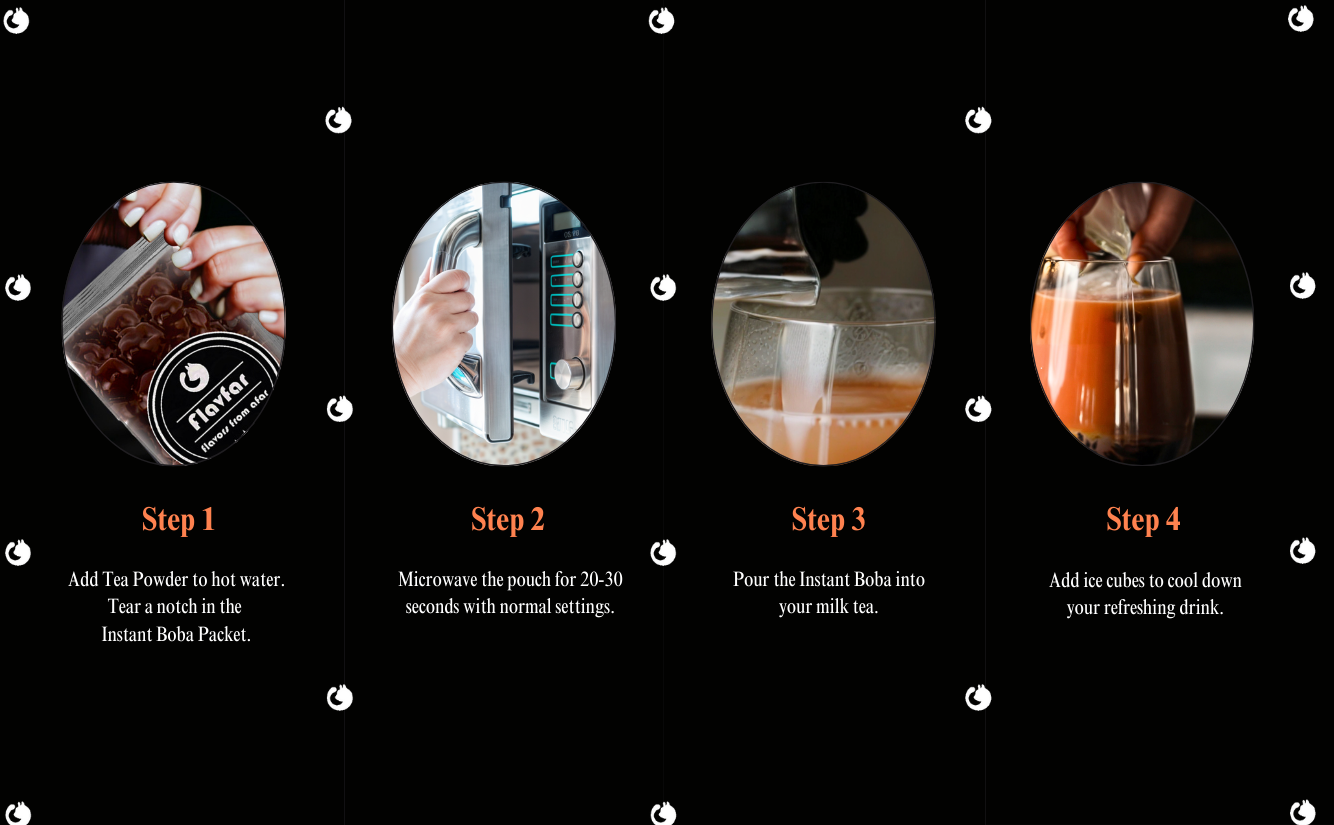 flavfar
flavors from afar

Step 1

Add Tea Powder to hot water. Tear a notch in the Instant Boba Packet.

Step 2

Microwave the pouch for 20-30 seconds with normal settings.

Step 3

Pour the Instant Boba into your milk tea.

Step 4

Add ice cubes to cool down your refreshing drink.